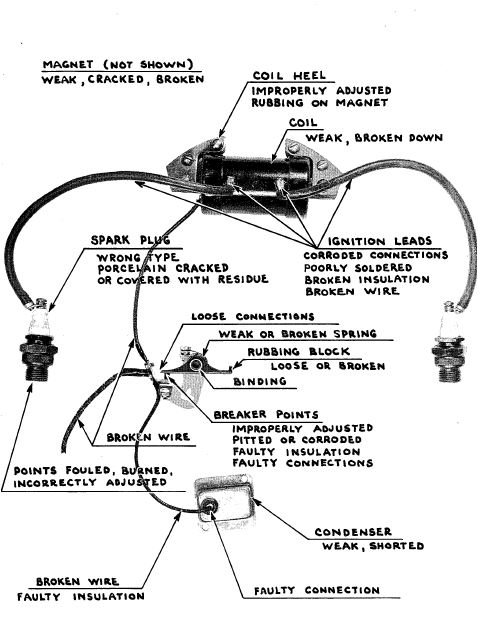 MAGNET (NOT SHOWN)
WEAK, CRACKED, BROKEN

COIL HEEL
IMPROPERLY ADJUSTED
RUBBING ON MAGNET

COIL
WEAK, BROKEN DOWN

SPARK PLUG
WRONG TYPE
PORCELAIN CRACKED
OR COVERED WITH RESIDUE

IGNITION LEADS
CORRODED CONNECTIONS
POORLY SOLDERED
BROKEN INSULATION
BROKEN WIRE

LOOSE CONNECTIONS

WEAK OR BROKEN SPRING

RUBBING BLOCK
LOOSE OR BROKEN

BINDING

BREAKER POINTS
IMPROPERLY ADJUSTED
PITTED OR CORRODED
FAULTY INSULATION
FAULTY CONNECTIONS

BROKEN WIRE

POINTS FOULED, BURNED,
INCORRECTLY ADJUSTED

CONDENSER
WEAK, SHORTED

BROKEN WIRE
FAULTY INSULATION

FAULTY CONNECTION